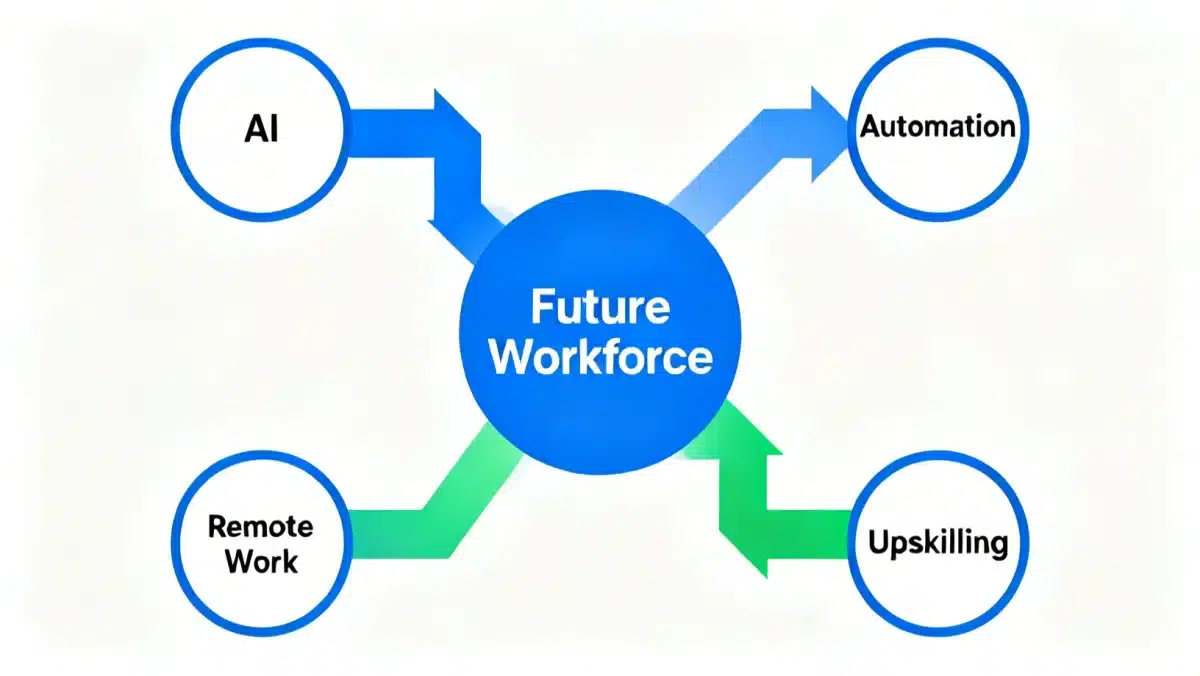 AI

Automation

Future Workforce

Remote Work

Upskilling